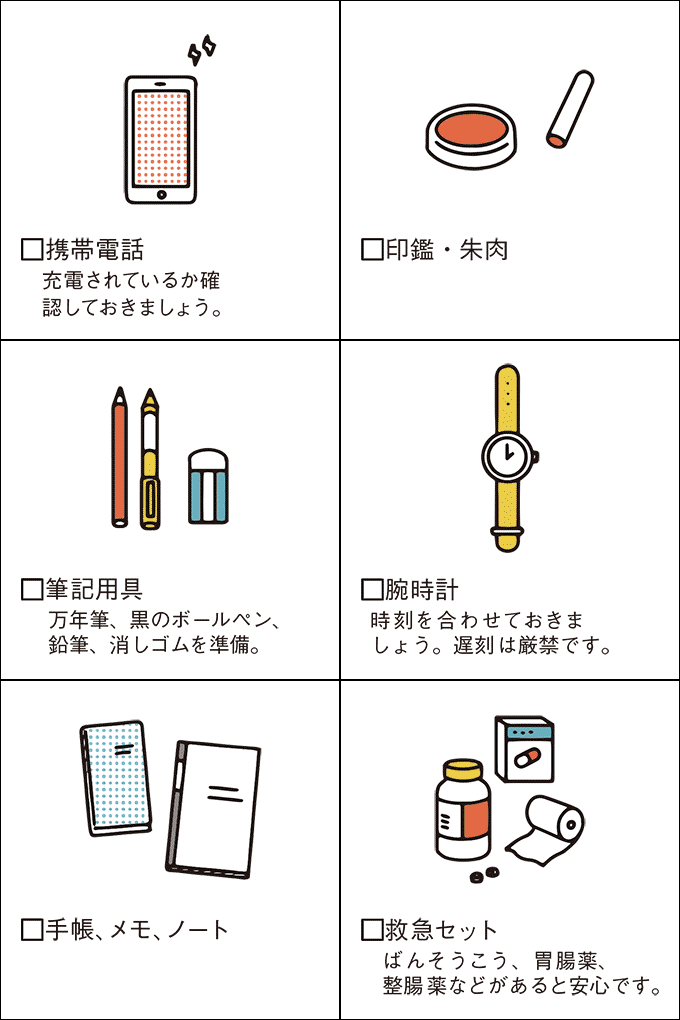 □携帯電話
充電されているか確認しておきましょう。

□印鑑・朱肉

□筆記用具
万年筆、黒のボールペン、鉛筆、消しゴムを準備。

□腕時計
時刻を合わせておきましょう。遅刻は厳禁です。

□手帳、メモ、ノート

□救急セット
ばんそうこう、胃腸薬、整腸薬などがあると安心です。